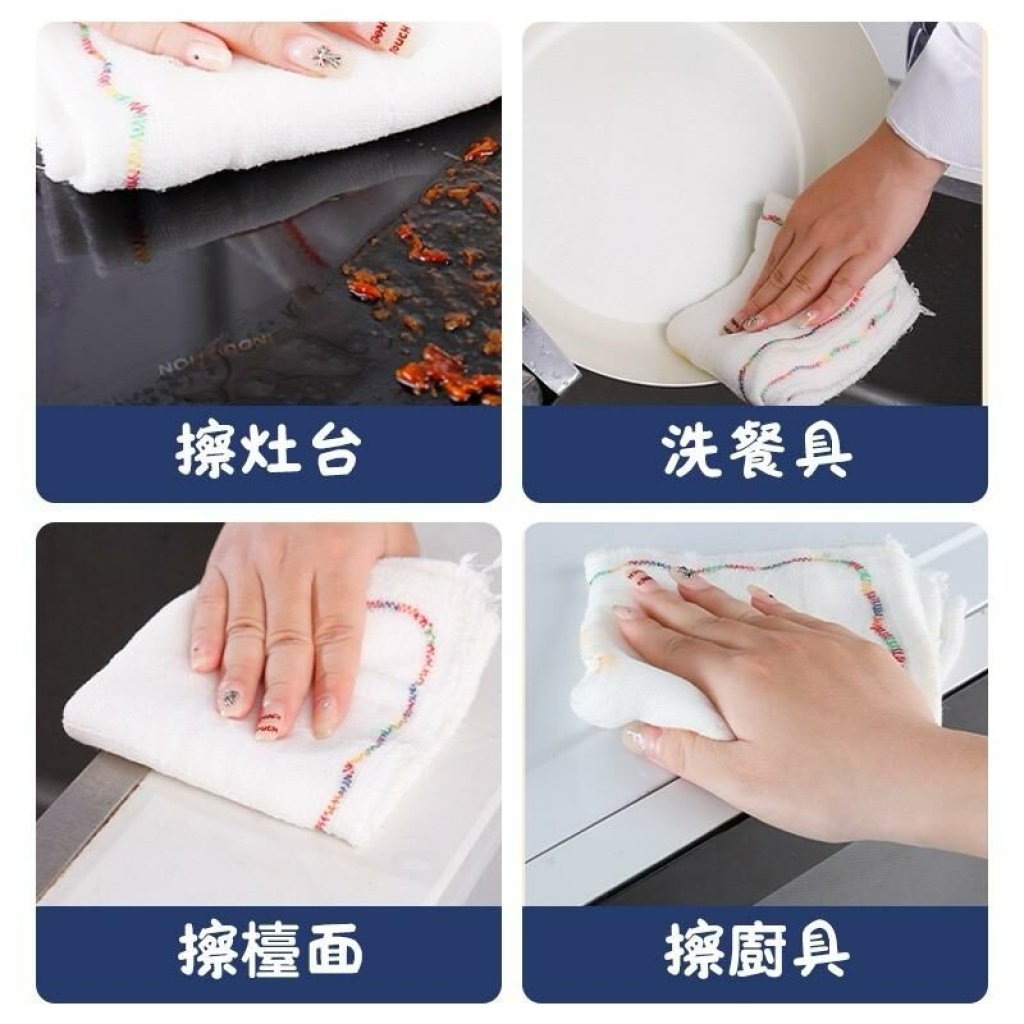 擦灶台

洗餐具

擦檯面

擦廚具