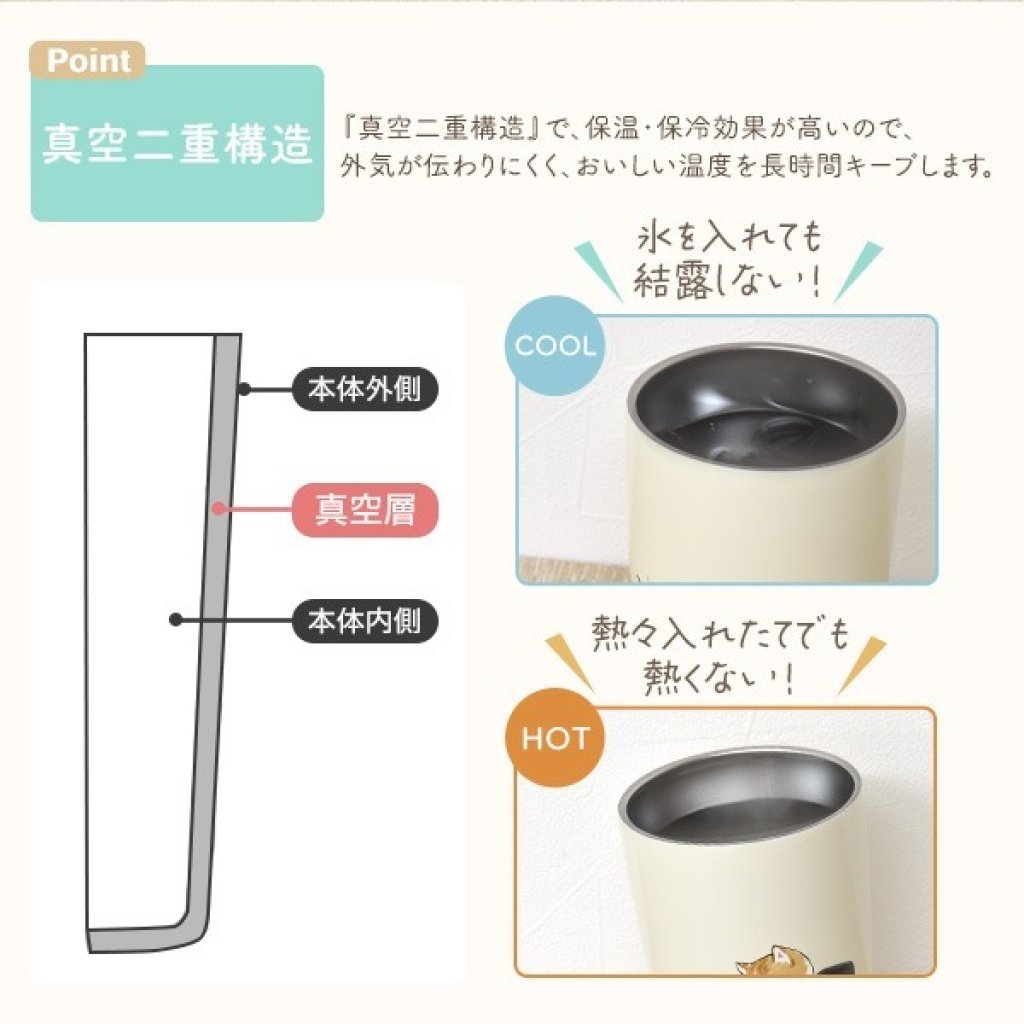 Point

真空二重構造

『真空二重構造』で、保温・保冷効果が高いので、外気が伝わりにくく、おいしい温度を長時間キープします。

本体外側

真空層

本体内側

氷を入れても結露しない！

COOL

熱々入れたてでも熱くない！

HOT