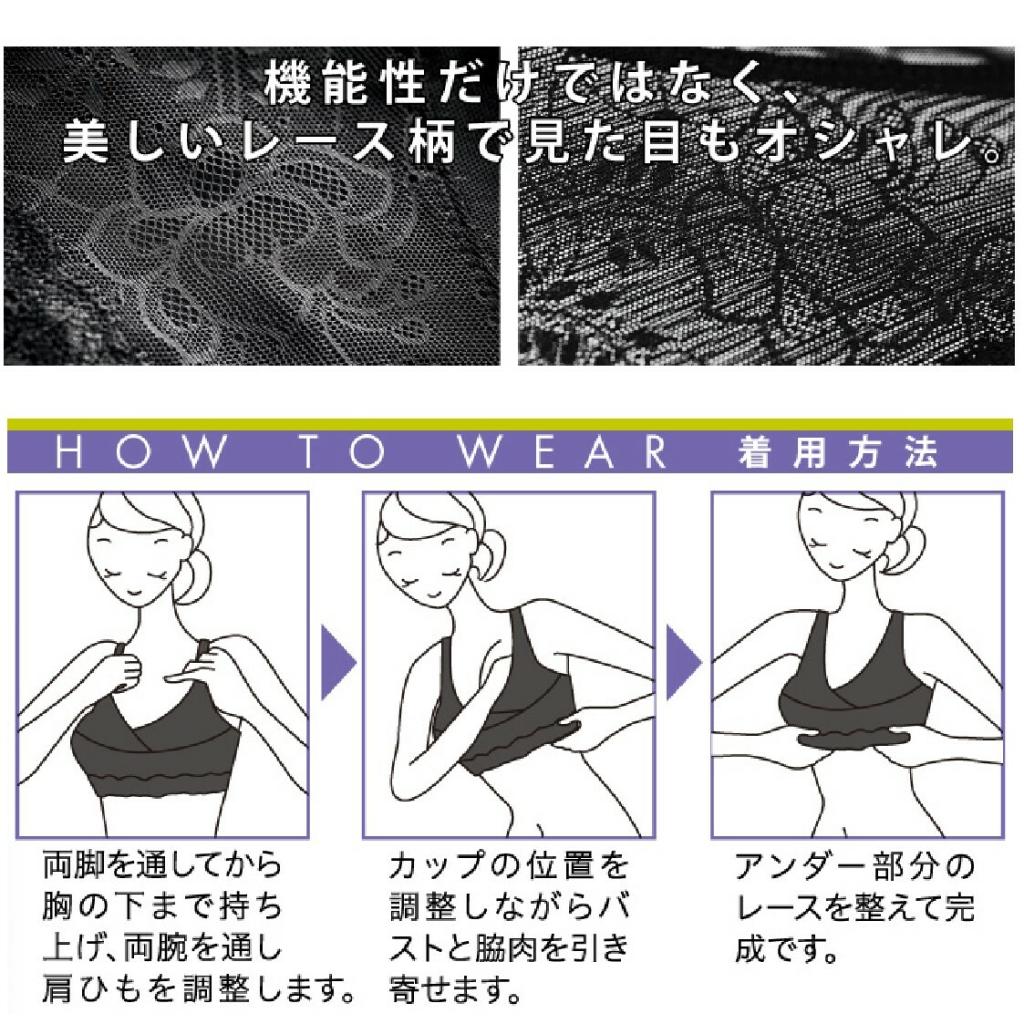 機能性だけではなく、
美しいレース柄で見た目もオシャレ。

HOW TO WEAR 着用方法

両脚を通してから胸の下まで持ち上げ､両腕を通し肩ひもを調整します。

カップの位置を調整しながらバストと脇肉を引き寄せます。

アンダー部分のレースを整えて完成です。