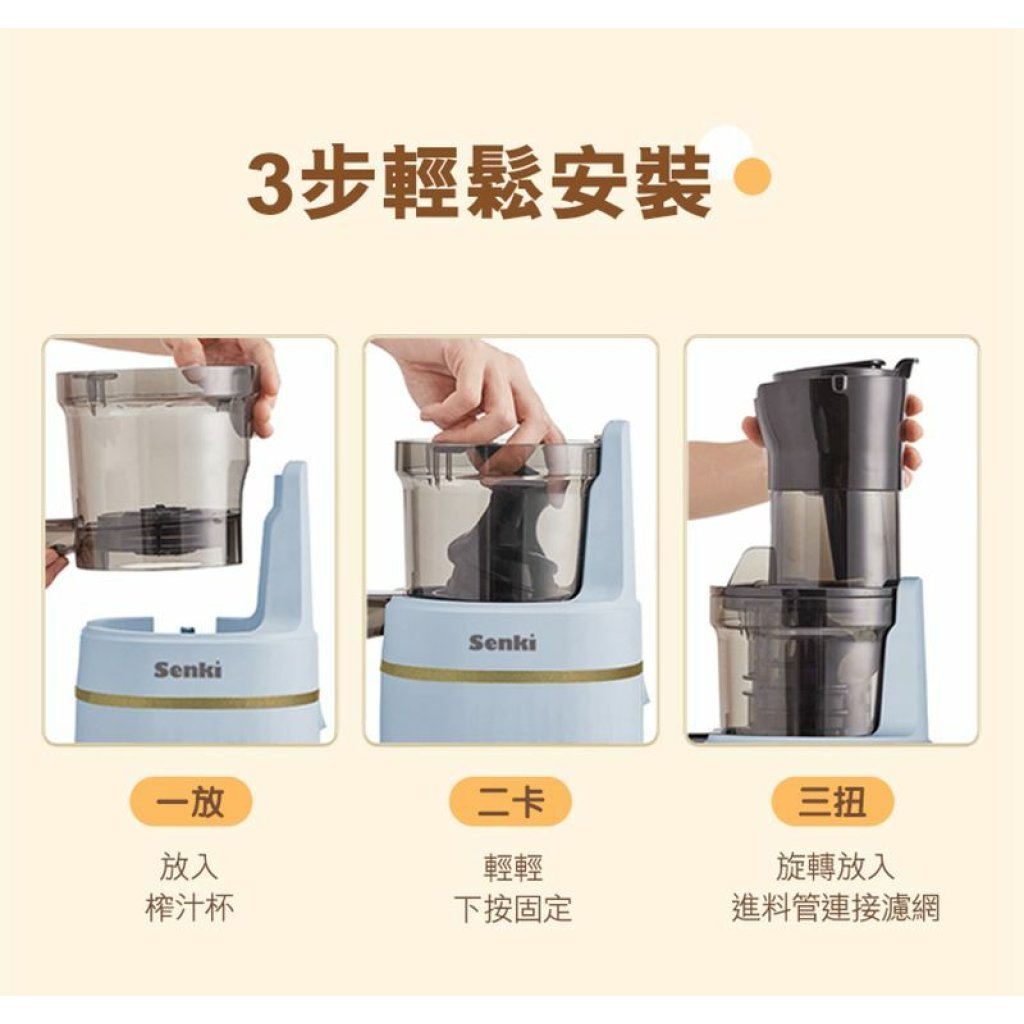 3步輕鬆安裝

Senki

Senki

一放

放入
榨汁杯

二卡

輕輕
下按固定

三扭

旋轉放入
進料管連接濾網