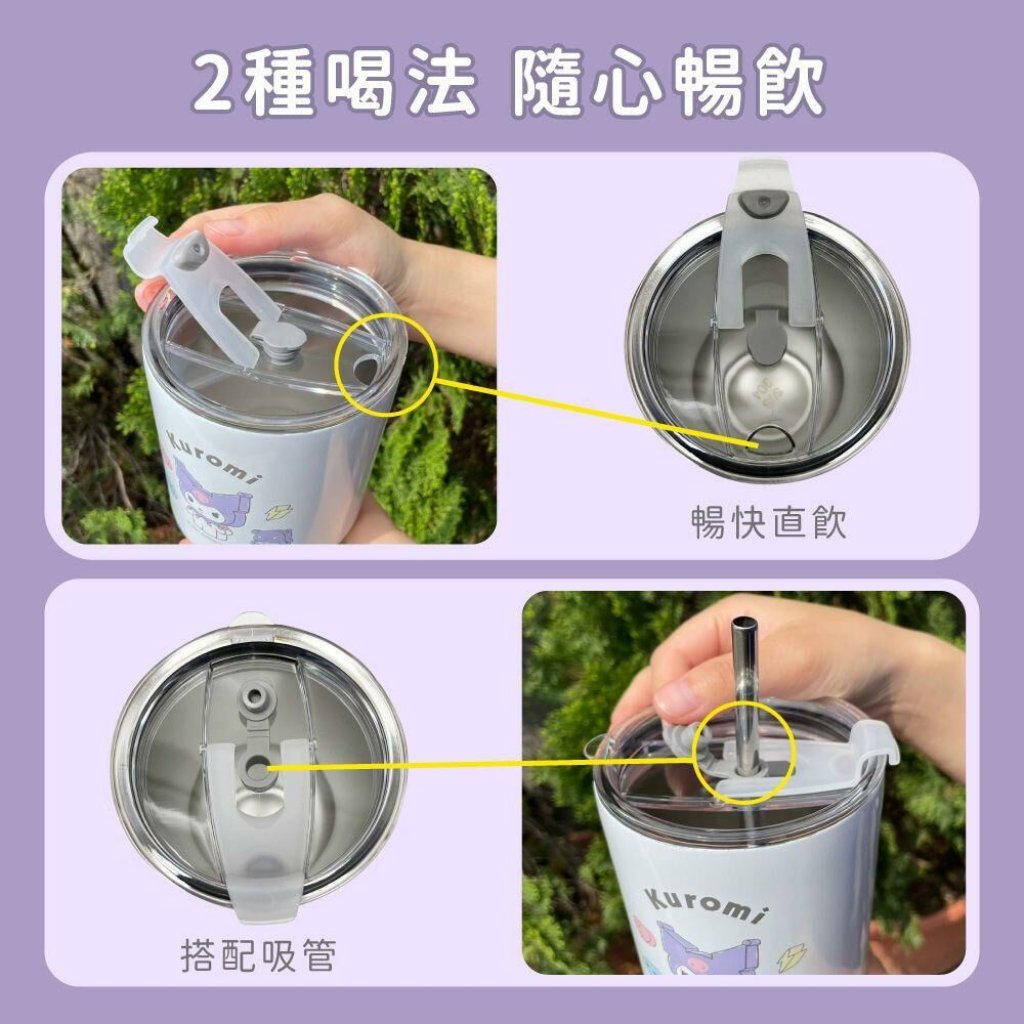 2種喝法 隨心暢飲

Kuromi

暢快直飲

搭配吸管

Kuromi