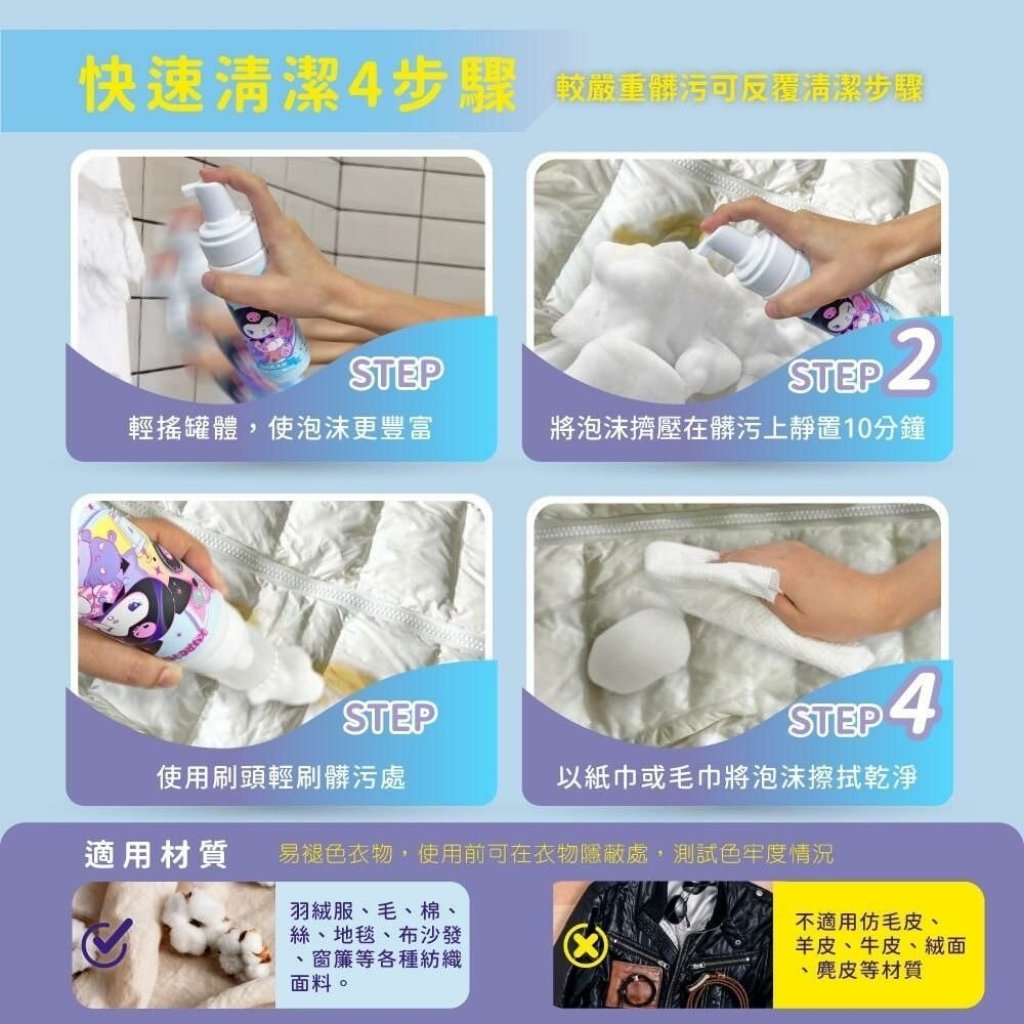 快速清潔4步驟

較嚴重髒污可反覆清潔步驟

STEP

輕搖罐體，使泡沫更豐富

STEP 2

將泡沫擠壓在髒污上靜置10分鐘

STEP

使用刷頭輕刷髒污處

STEP 4

以紙巾或毛巾將泡沫擦拭乾淨

適用材質

易褪色衣物，使用前可在衣物隱蔽處，測試色牢度情況

羽絨服、毛、棉、絲、地毯、布沙發、窗簾等各種紡織面料。

不適用仿毛皮、羊皮、牛皮、絨面、麂皮等材質