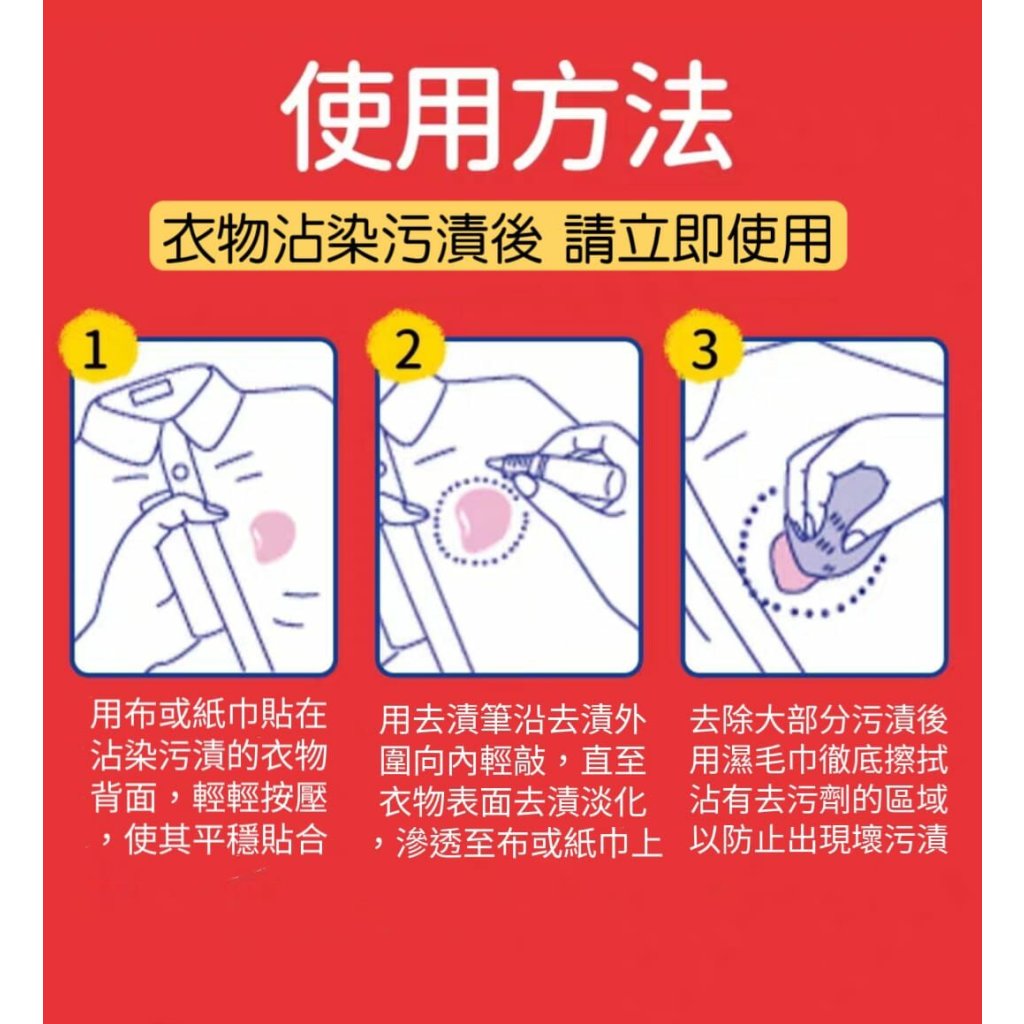 使用方法

衣物沾染污漬後 請立即使用

1

用布或紙巾貼在沾染污漬的衣物背面，輕輕按壓，使其平穩貼合

2

用去漬筆沿去漬外圍向內輕敲，直至衣物表面去漬淡化，滲透至布或紙巾上

3

去除大部分污漬後用濕毛巾徹底擦拭沾有去污劑的區域以防止出現壞污漬