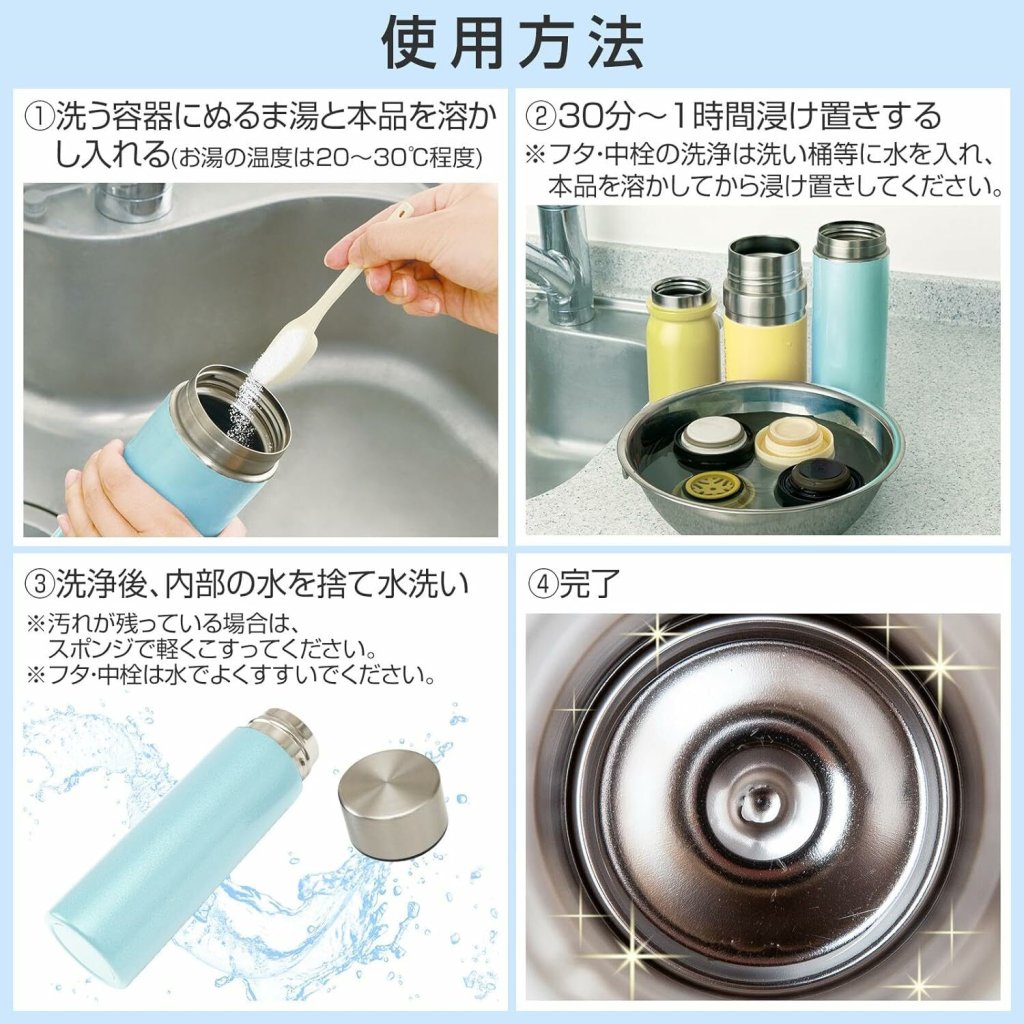 使用方法

①洗う容器にぬるま湯と本品を溶かし入れる(お湯の温度は20～30℃程度)

②30分～1時間浸け置きする
※フタ・中栓の洗浄は洗い桶等に水を入れ、本品を溶かしてから浸け置きしてください。

③洗浄後、内部の水を捨て水洗い
※汚れが残っている場合は、スポンジで軽くこすってください。
※フタ・中栓は水でよくすすいでください。

④完了