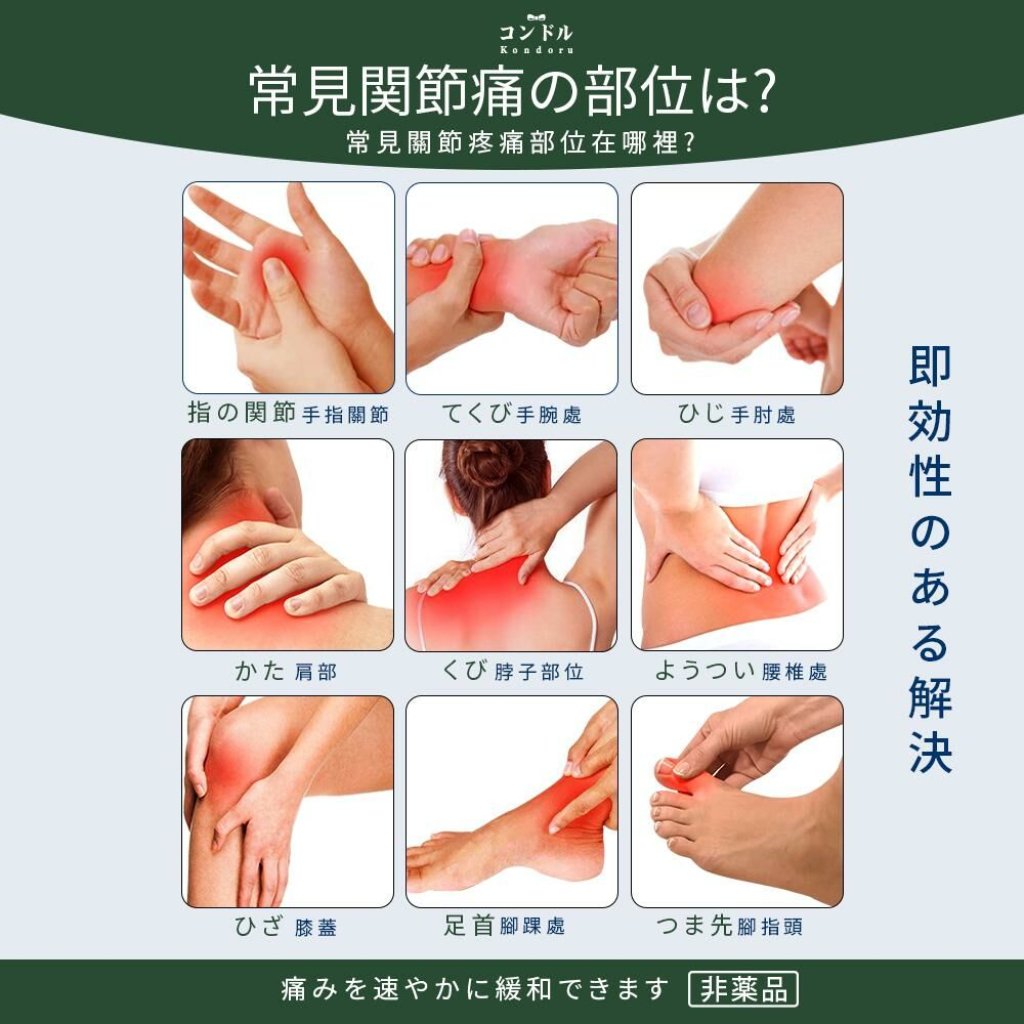 コンドル
Kondoru

常見関節痛の部位は?

常見關節疼痛部位在哪裡?

指の関節 手指關節

てくび 手腕處

ひじ 手肘處

かた 肩部

くび 脖子部位

ようつい 腰椎處

ひざ 膝蓋

足首 腳踝處

つま先 腳指頭

即効性のある解決

痛みを速やかに緩和できます 非薬品