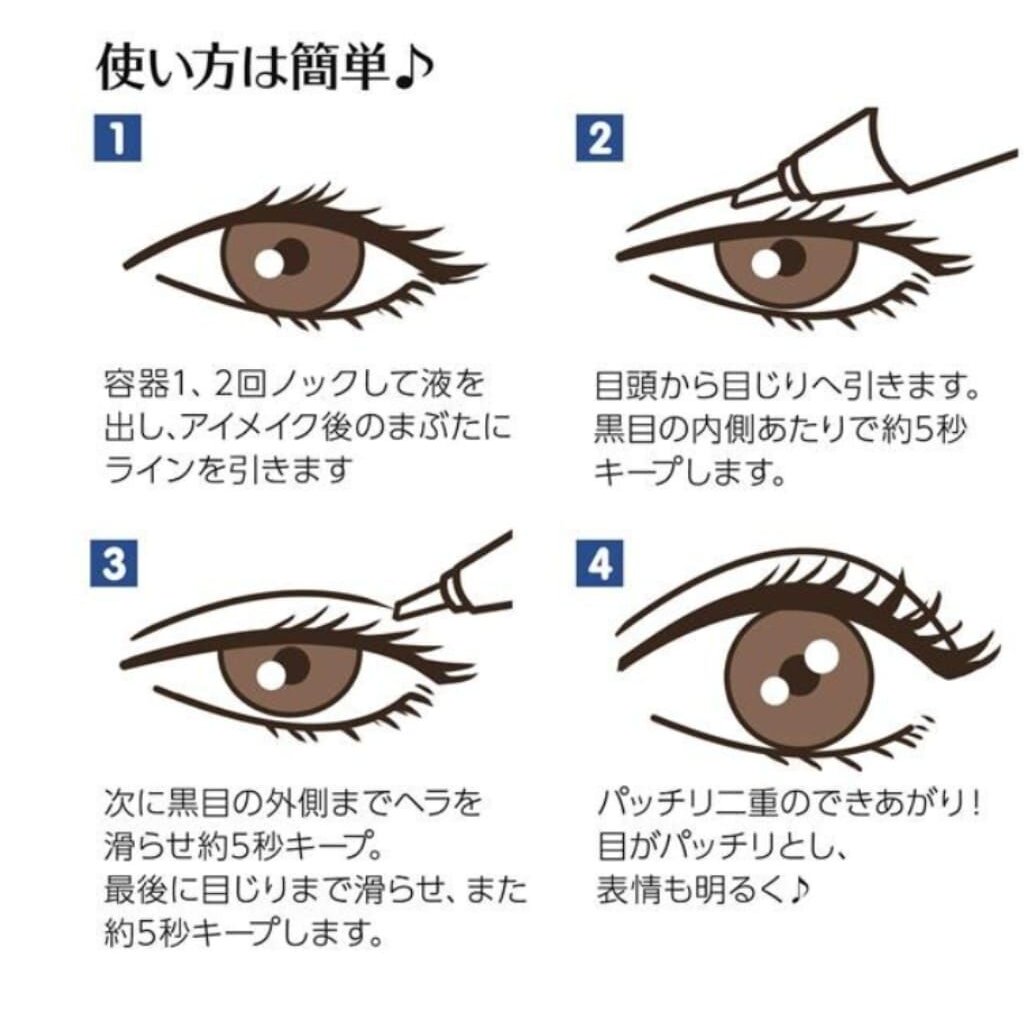 使い方は簡単♪

1

容器1、2回ノックして液を出し、アイメイク後のまぶたにラインを引きます

2

目頭から目じりへ引きます。黒目の内側あたりで約5秒キープします。

3

次に黒目の外側までヘラを滑らせ約5秒キープ。最後に目じりまで滑らせ、また約5秒キープします。

4

パッチリ二重のできあがり！目がパッチリとし、表情も明るく♪