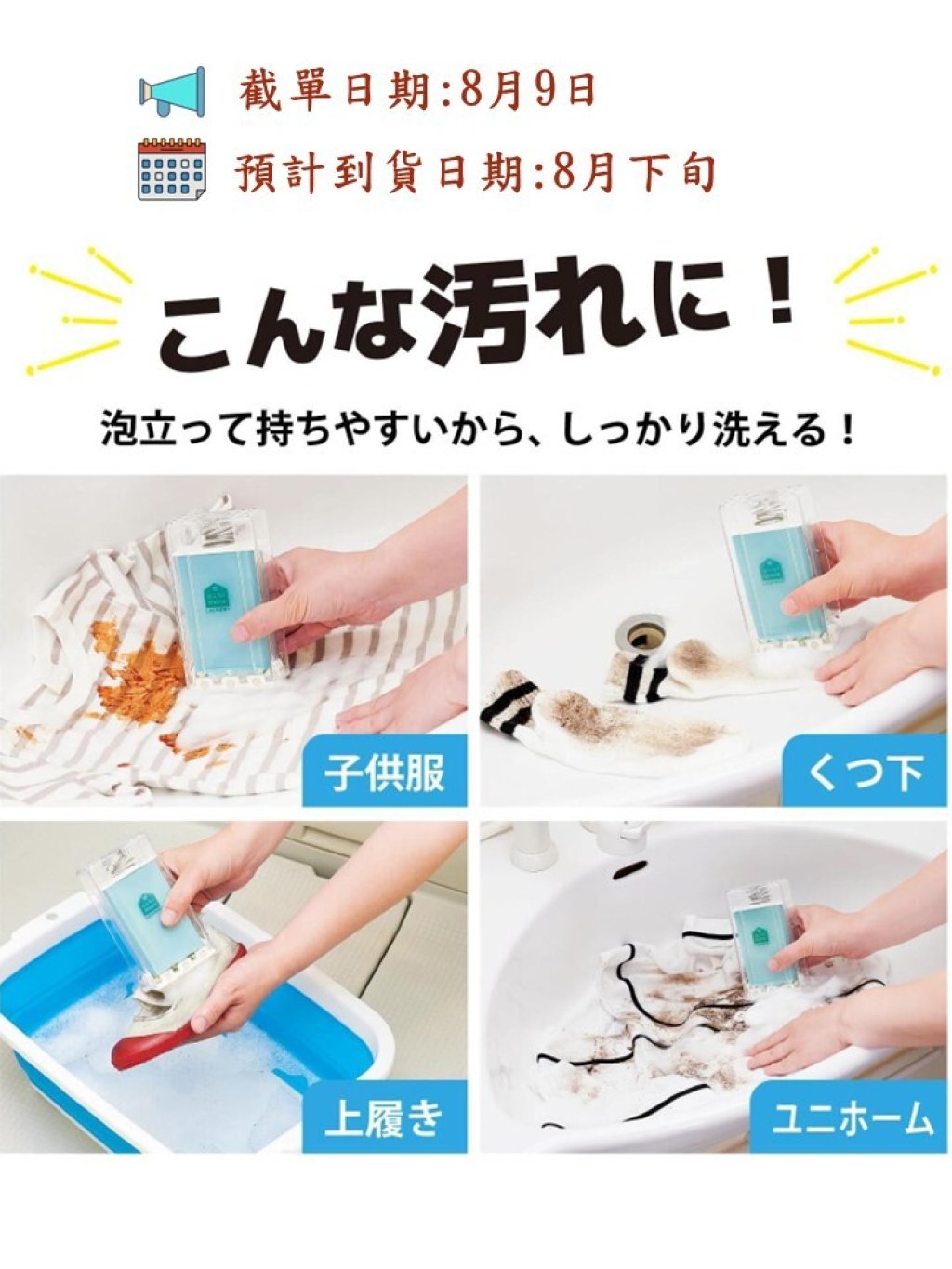 截單日期:8月9日

預計到貨日期:8月下旬

こんな汚れに!

泡立って持ちやすいから、しっかり洗える!

子供服

くつ下

上履き

ユニホーム