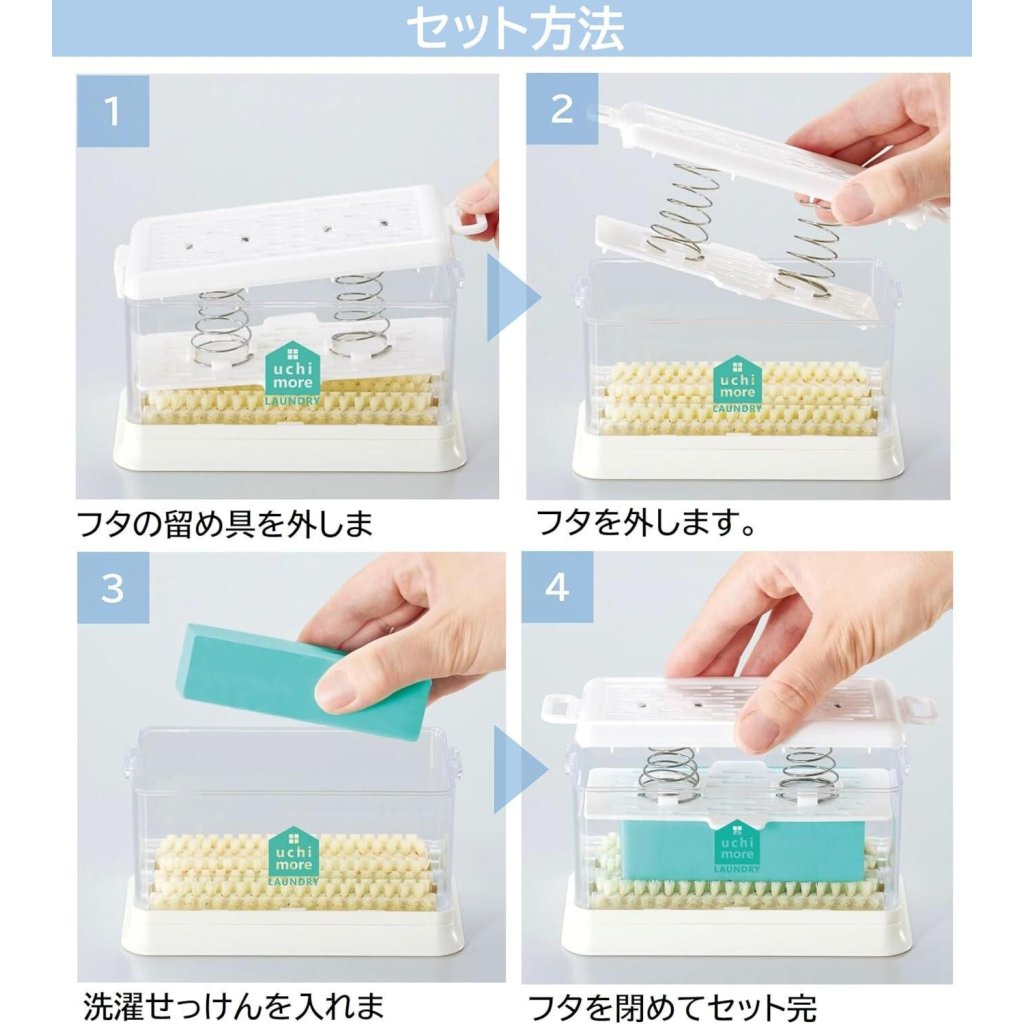 セット方法

1

uchi more LAUNDRY

フタの留め具を外しま

2

uchi more LAUNDRY

フタを外します。

3

uchi more LAUNDRY

洗濯せっけんを入れま

4

uchi more LAUNDRY

フタを閉めてセット完