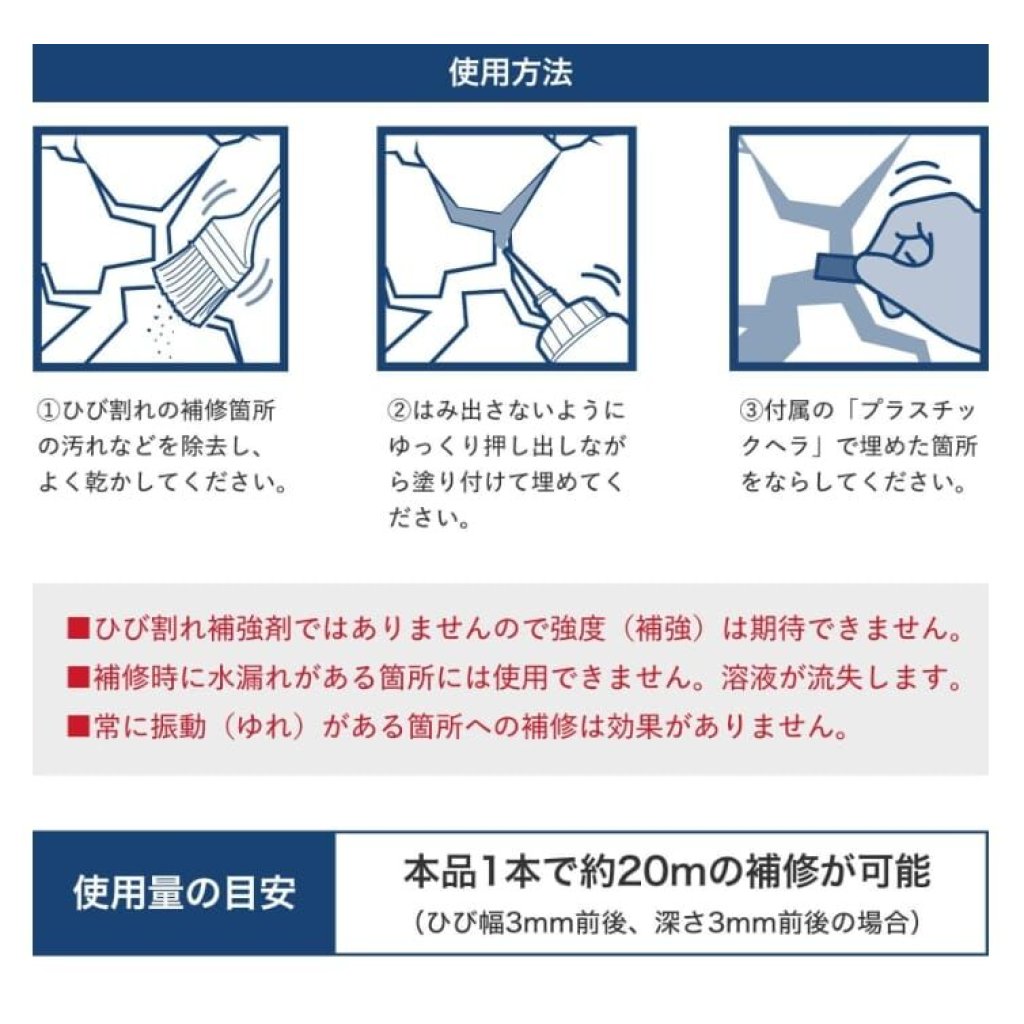 使用方法

①ひび割れの補修箇所の汚れなどを除去し、よく乾かしてください。

②はみ出さないようにゆっくり押し出しながら塗り付けて埋めてください。

③付属の「プラスチックヘラ」で埋めた箇所をならしてください。

■ひび割れ補強剤ではありませんので強度（補強）は期待できません。
■補修時に水漏れがある箇所には使用できません。溶液が流失します。
■常に振動（ゆれ）がある箇所への補修は効果がありません。

使用量の目安

本品1本で約20mの補修が可能
（ひび幅3mm前後、深さ3mm前後の場合）