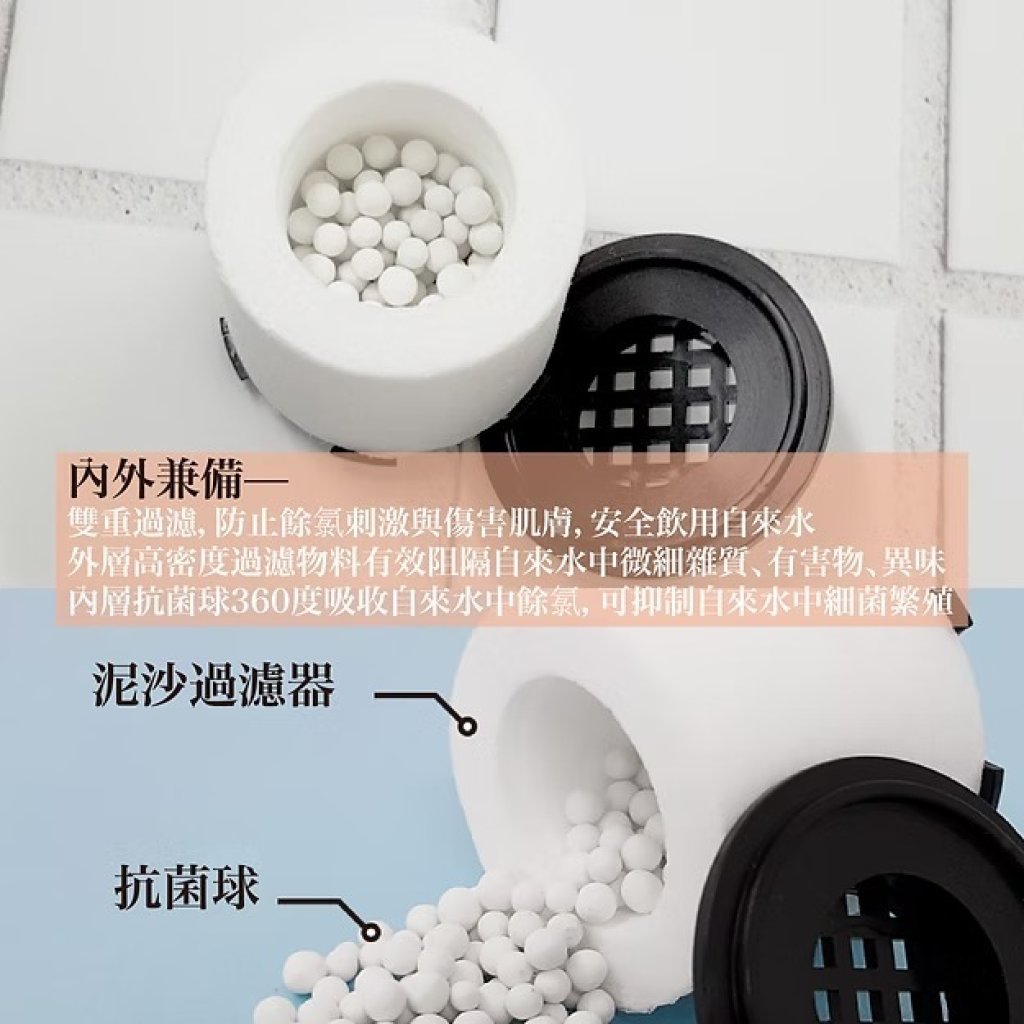 內外兼備—
雙重過濾, 防止餘氯刺激與傷害肌膚, 安全飲用自來水
外層高密度過濾物料有效阻隔自來水中微細雜質、有害物、異味
內層抗菌球360度吸收自來水中餘氯, 可抑制自來水中細菌繁殖

泥沙過濾器

抗菌球