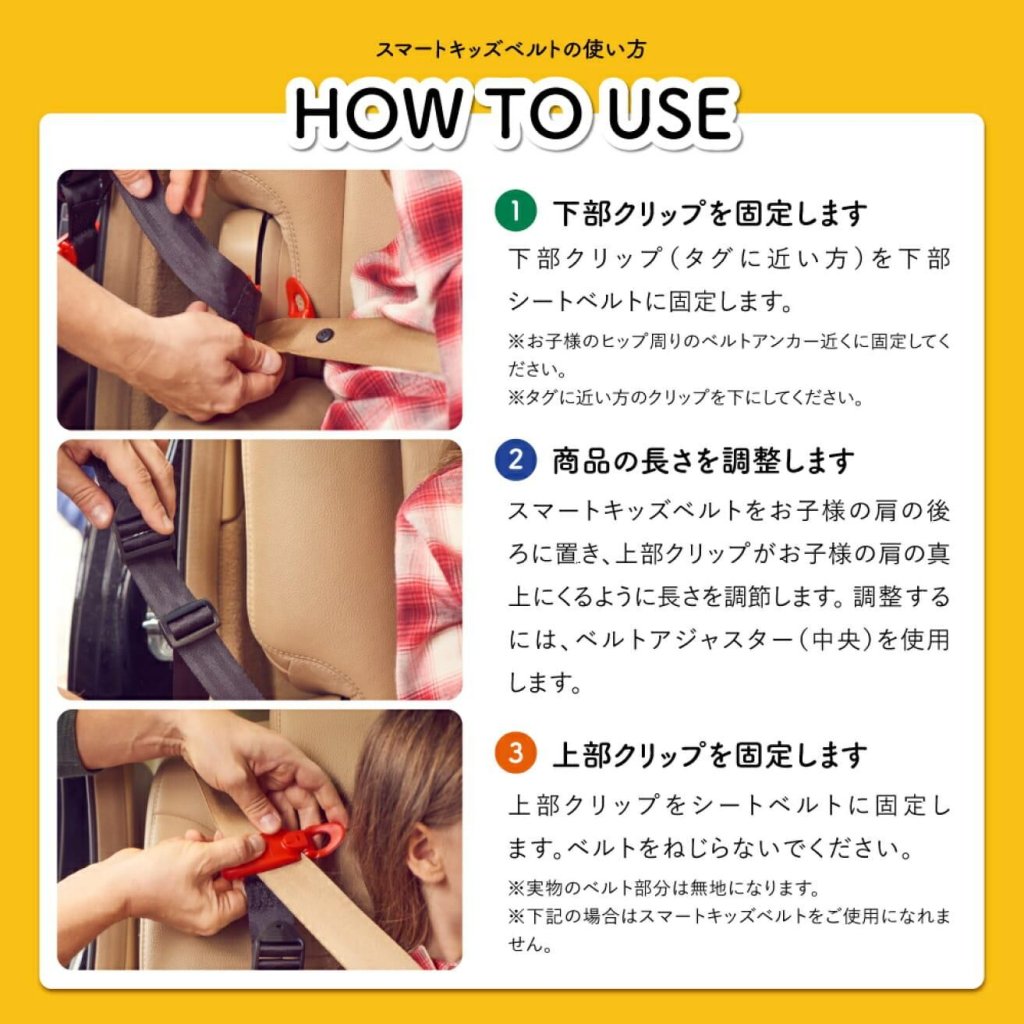 スマートキッズベルトの使い方

HOW TO USE

1 下部クリップを固定します

下部クリップ（タグに近い方）を下部シートベルトに固定します。

※お子様のヒップ周りのベルトアンカー近くに固定してください。
※タグに近い方のクリップを下にしてください。

2 商品の長さを調整します

スマートキッズベルトをお子様の肩の後ろに置き、上部クリップがお子様の肩の真上にくるように長さを調節します。調整するには、ベルトアジャスター（中央）を使用します。

3 上部クリップを固定します

上部クリップをシートベルトに固定します。ベルトをねじらないでください。

※実物のベルト部分は無地になります。
※下記の場合はスマートキッズベルトをご使用になれません。