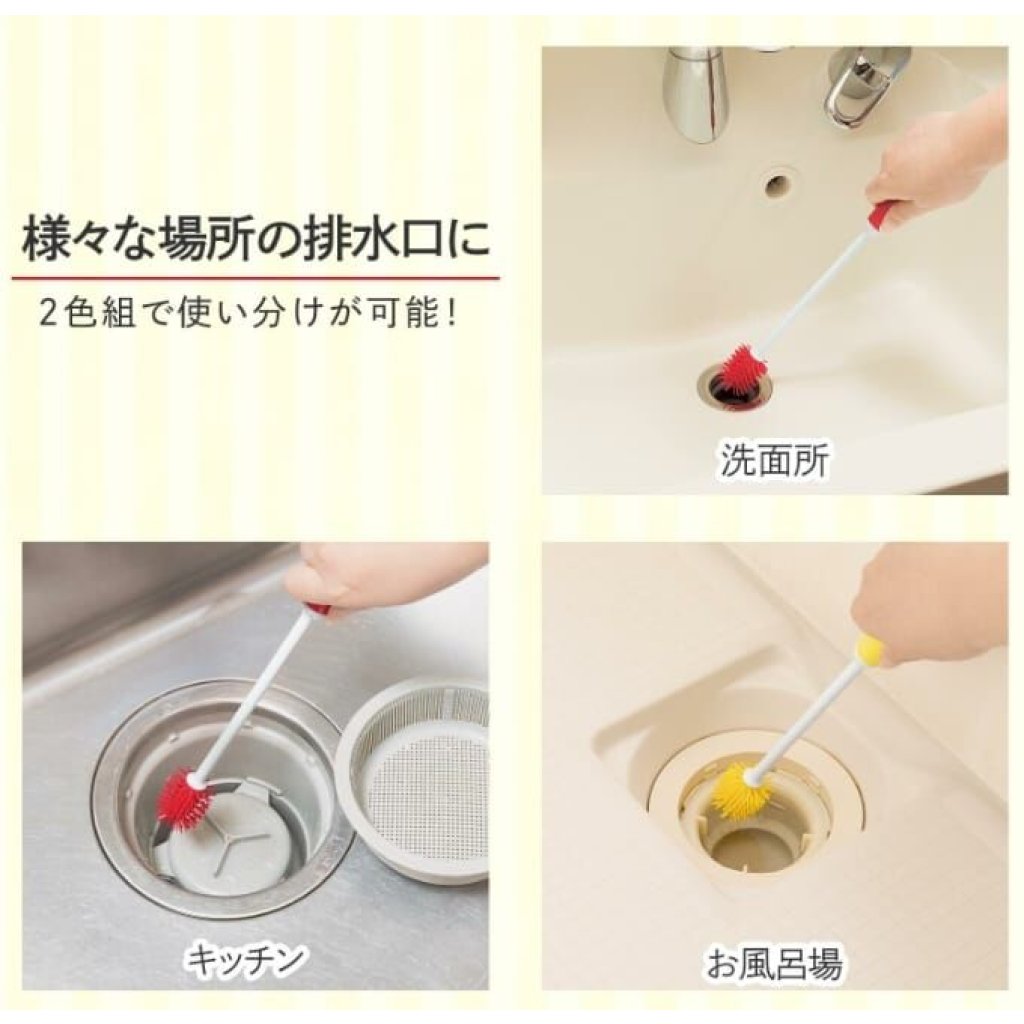 様々な場所の排水口に

2色組で使い分けが可能!

洗面所

キッチン

お風呂場