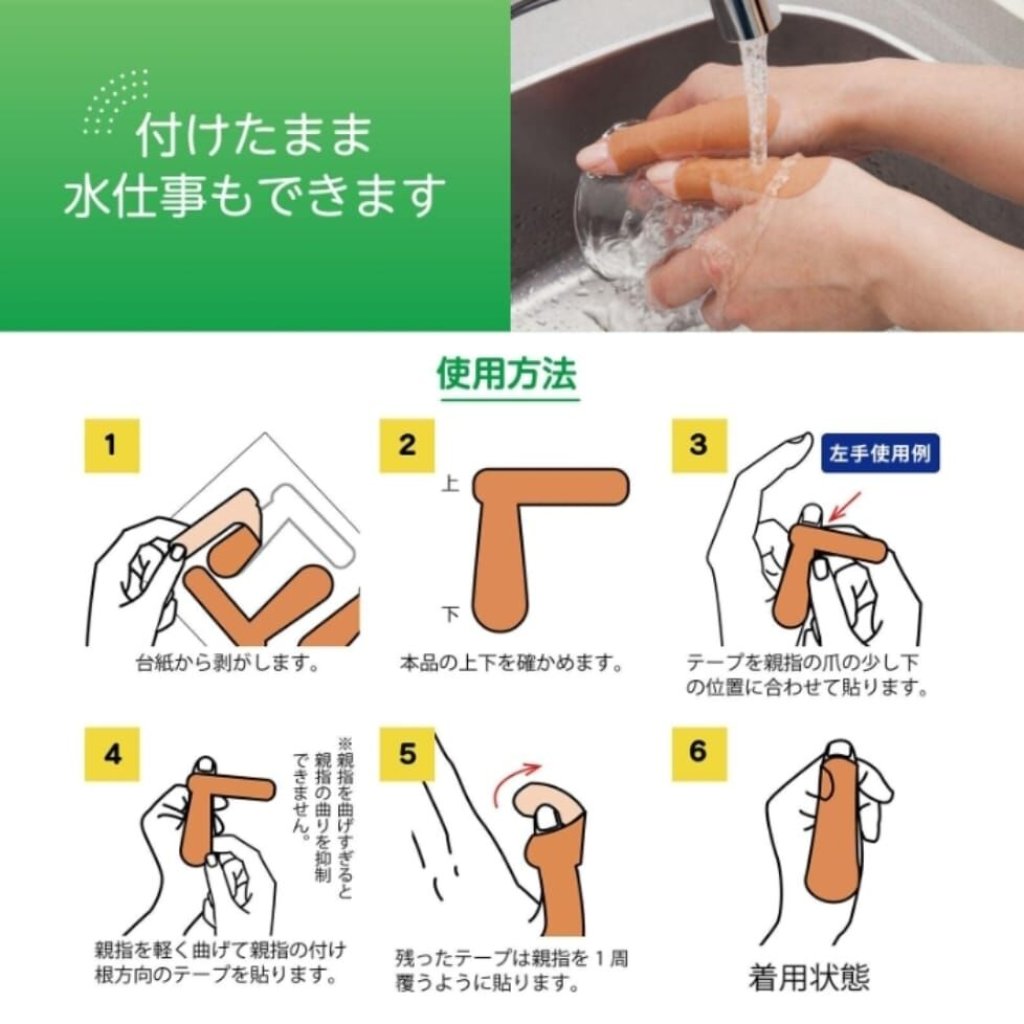 付けたまま
水仕事もできます

使用方法

1

台紙から剥がします。

2

上

下

本品の上下を確かめます。

3

左手使用例

テープを親指の爪の少し下の位置に合わせて貼ります。

4

※親指を曲げすぎると親指の曲りを抑制できません。

親指を軽く曲げて親指の付け根方向のテープを貼ります。

5

残ったテープは親指を１周覆うように貼ります。

6

着用状態