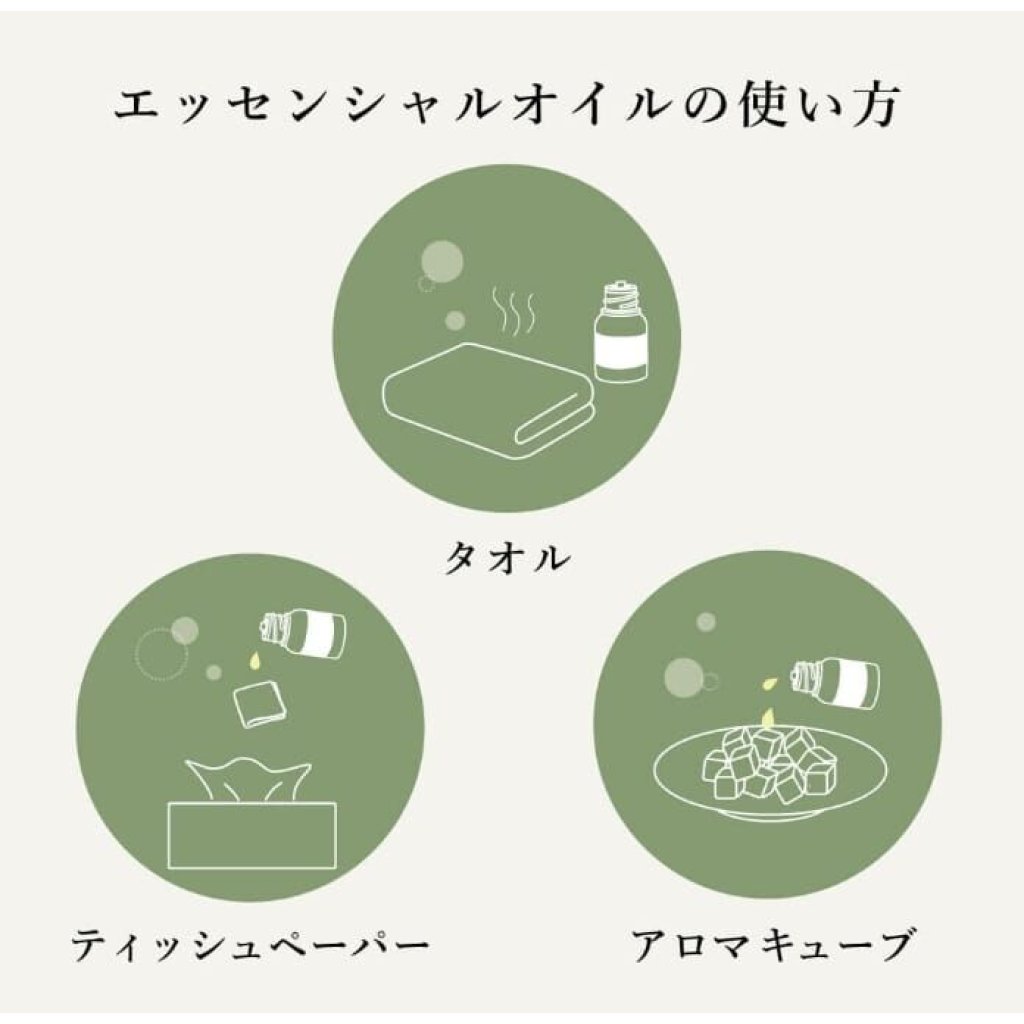 エッセンシャルオイルの使い方

タオル

ティッシュペーパー

アロマキューブ