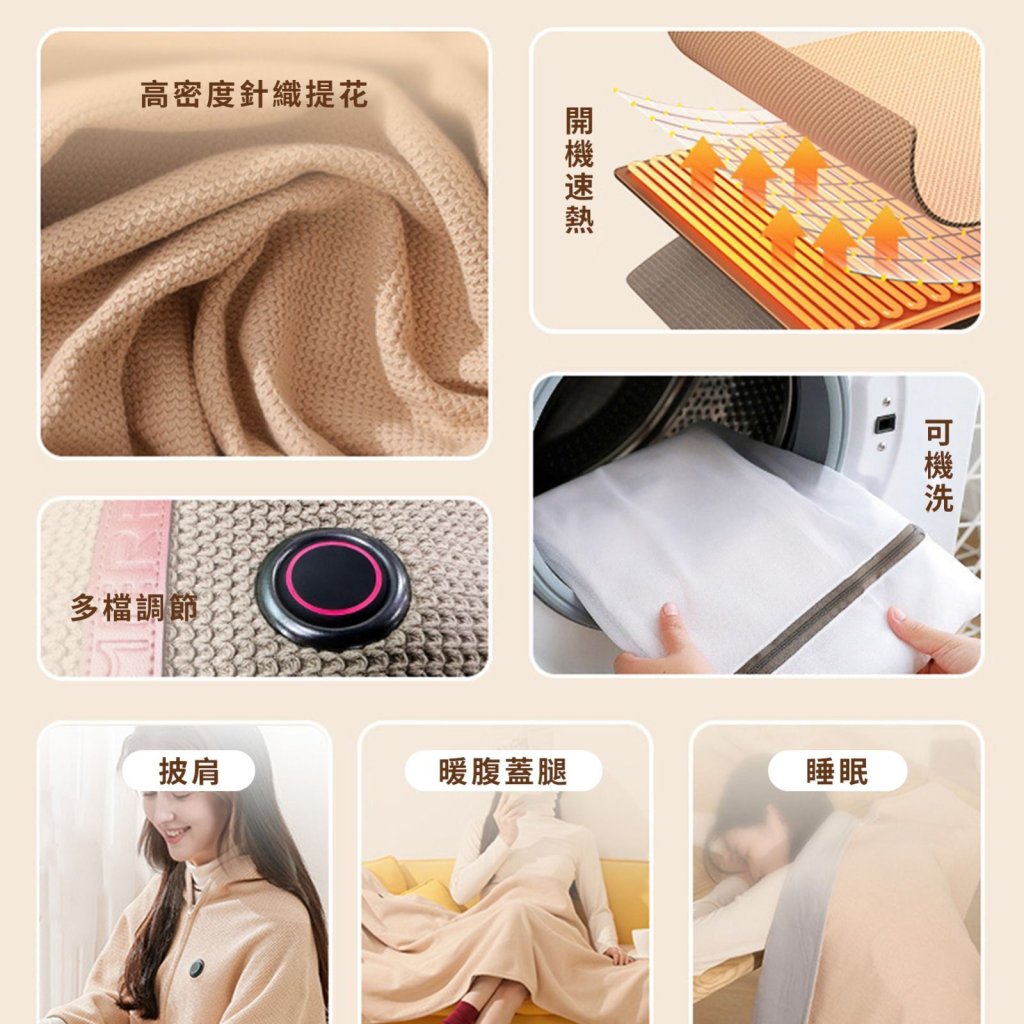 高密度針織提花

開機速熱

可機洗

多檔調節

披肩

暖腹蓋腿

睡眠