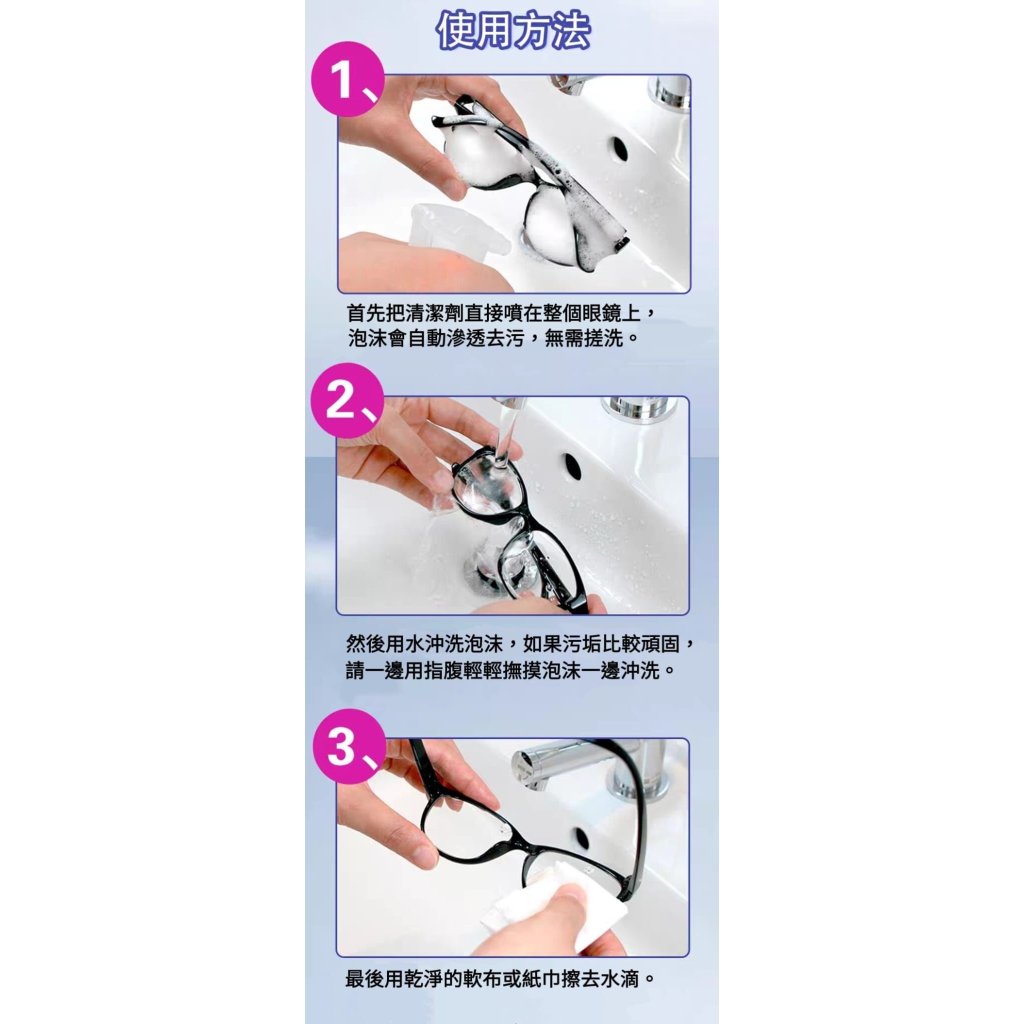 使用方法

1、

首先把清潔劑直接噴在整個眼鏡上，泡沫會自動滲透去污，無需搓洗。

2、

然後用水沖洗泡沫，如果污垢比較頑固，請一邊用指腹輕輕撫摸泡沫一邊沖洗。

3、

最後用乾淨的軟布或紙巾擦去水滴。