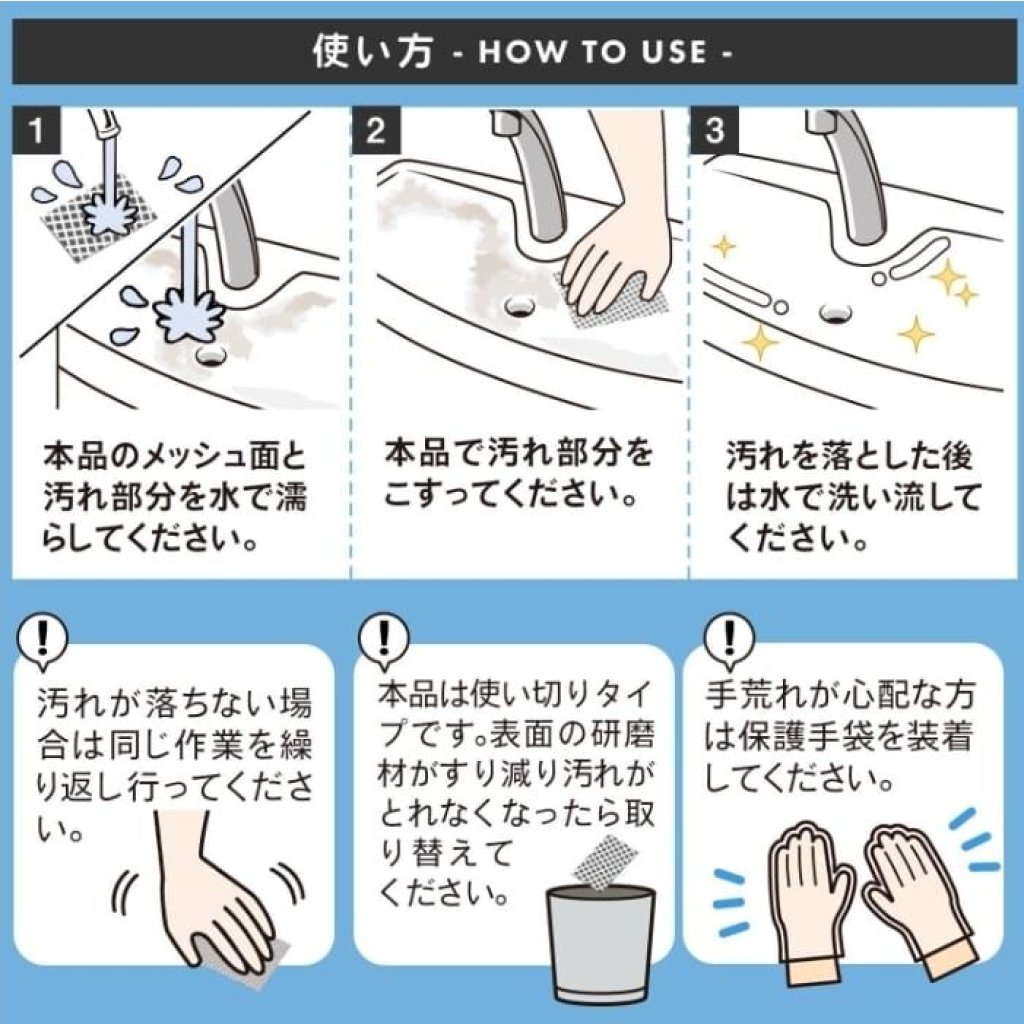 使い方 - HOW TO USE -

1

本品のメッシュ面と汚れ部分を水で濡らしてください。

2

本品で汚れ部分をこすってください。

3

汚れを落とした後は水で洗い流してください。

!

汚れが落ちない場合は同じ作業を繰り返し行ってください。

!

本品は使い切りタイプです。表面の研磨材がすり減り汚れがとれなくなったら取り替えてください。

!

手荒れが心配な方は保護手袋を装着してください。