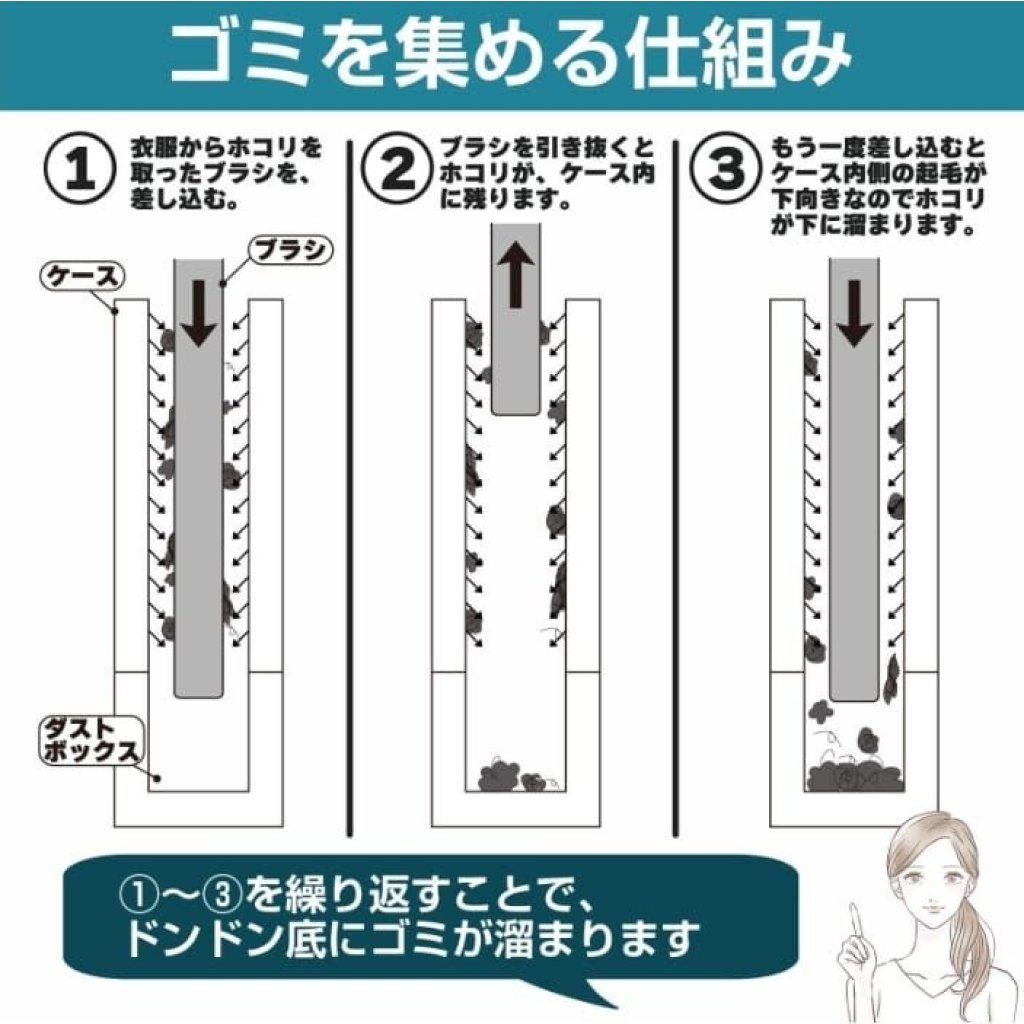 ゴミを集める仕組み

①
衣服からホコリを取ったブラシを、差し込む。

ケース
ブラシ
ダストボックス

②
ブラシを引き抜くとホコリが、ケース内に残ります。

③
もう一度差し込むとケース内側の起毛が下向きなのでホコリが下に溜まります。

①〜③を繰り返すことで、ドンドン底にゴミが溜まります