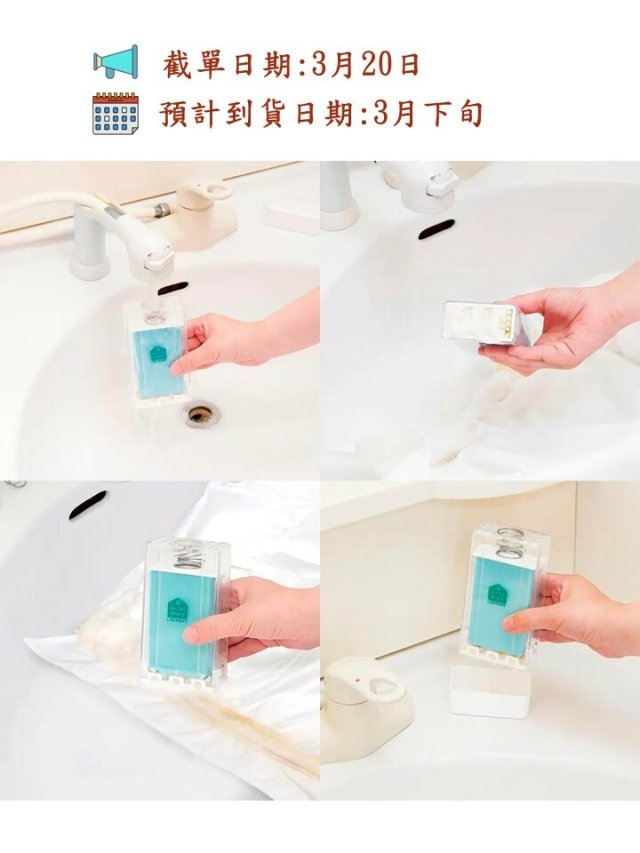 截單日期:3月20日
預計到貨日期:3月下旬