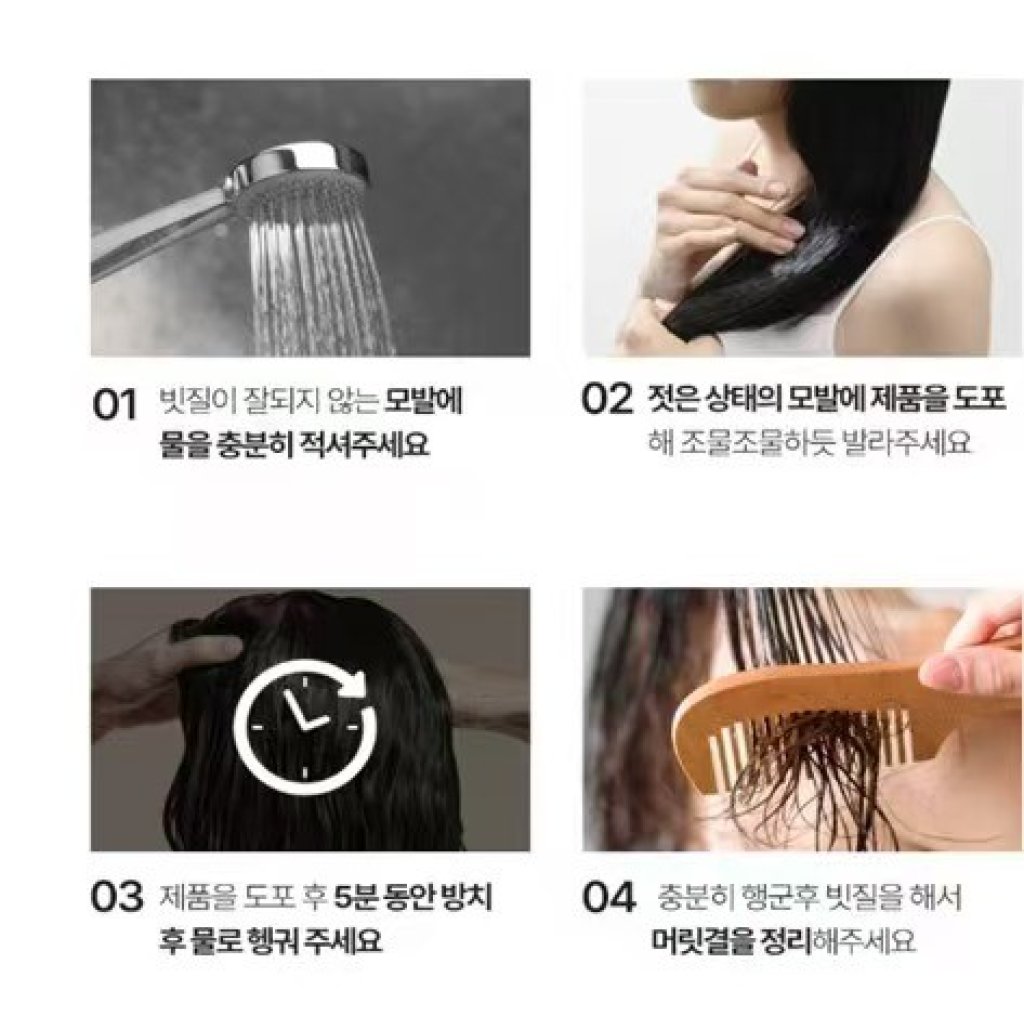 01 빗질이 잘되지 않는 모발에 물을 충분히 적셔주세요

02 젖은 상태의 모발에 제품을 도포해 조물조물하듯 발라주세요

03 제품을 도포 후 5분 동안 방치 후 물로 헹궈 주세요

04 충분히 행군후 빗질을 해서 머릿결을 정리해주세요