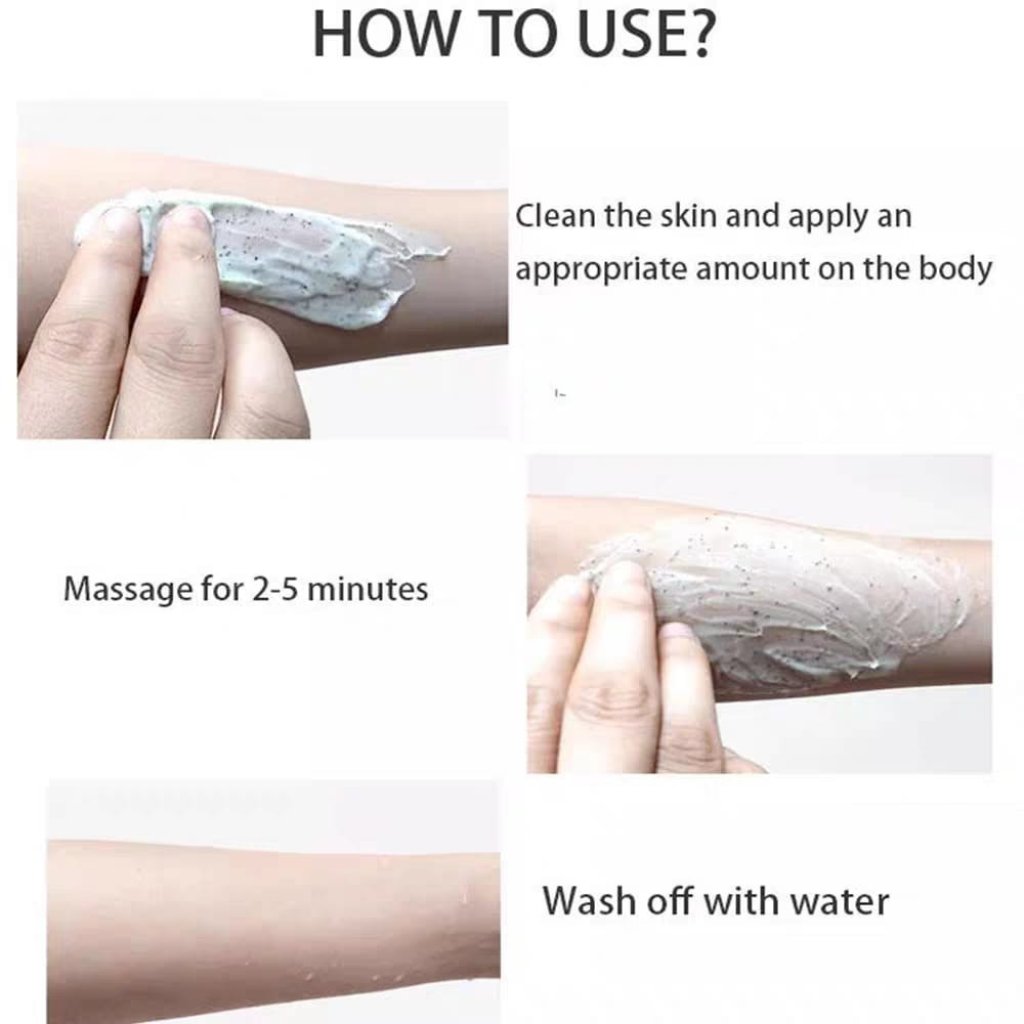 HOW TO USE?

Clean the skin and apply an appropriate amount on the body

Massage for 2-5 minutes

Wash off with water